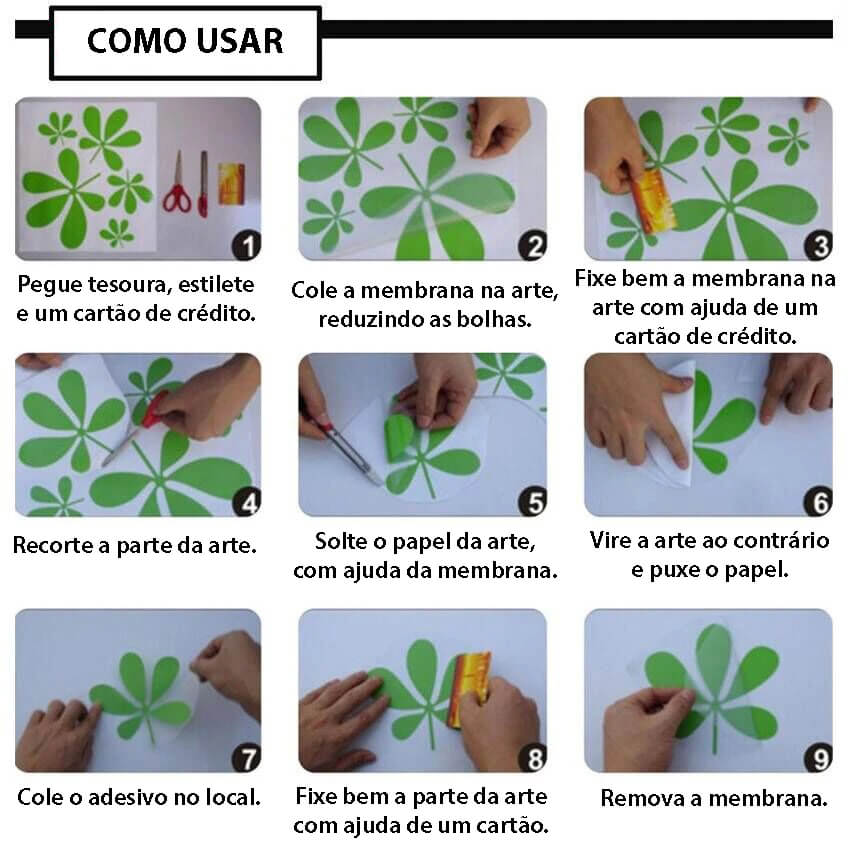 COMO USAR

1
Pegue tesoura, estilete e um cartão de crédito.

2
Cole a membrana na arte, reduzindo as bolhas.

3
Fixe bem a membrana na arte com ajuda de um cartão de crédito.

4
Recorte a parte da arte.

5
Solte o papel da arte, com ajuda da membrana.

6
Vire a arte ao contrário e puxe o papel.

7
Cole o adesivo no local.

8
Fixe bem a parte da arte com ajuda de um cartão.

9
Remova a membrana.